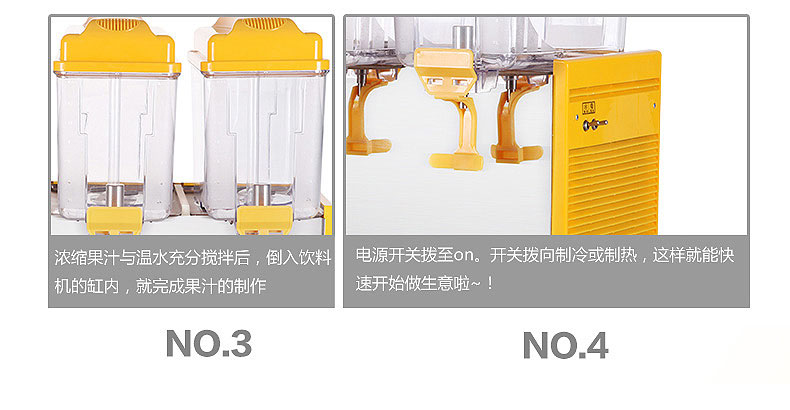 浓缩果汁与温水充分搅拌后，倒入饮料机的缸内，就完成果汁的制作

NO.3

电源开关拨至on。开关拨向制冷或制热，这样就能快速开始做生意啦~！

NO.4