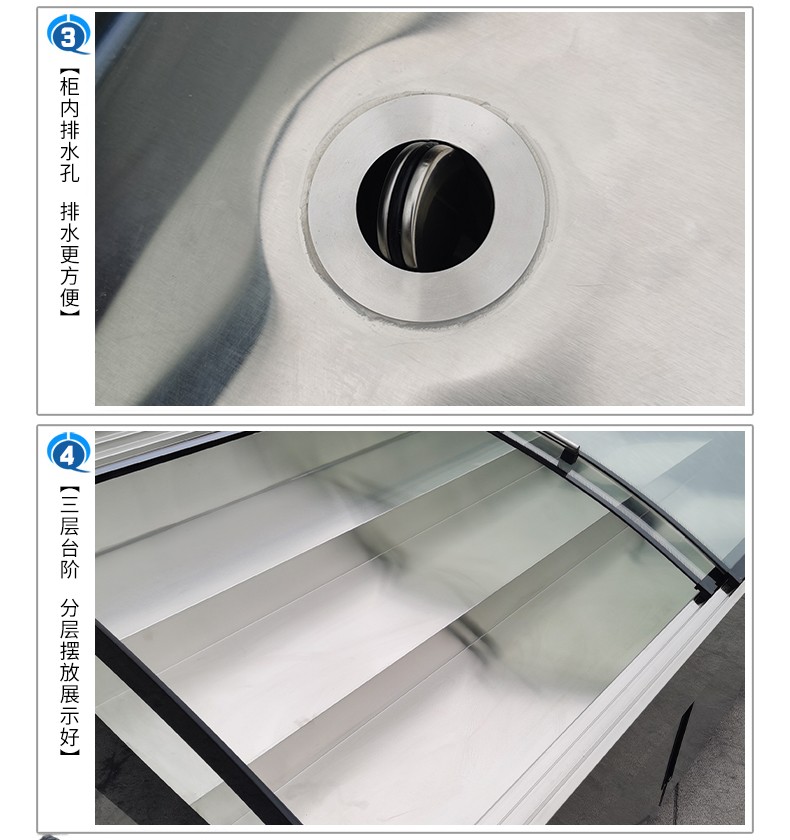 3
【柜内排水孔 排水更方便】

4
【三层台阶 分层摆放展示好】